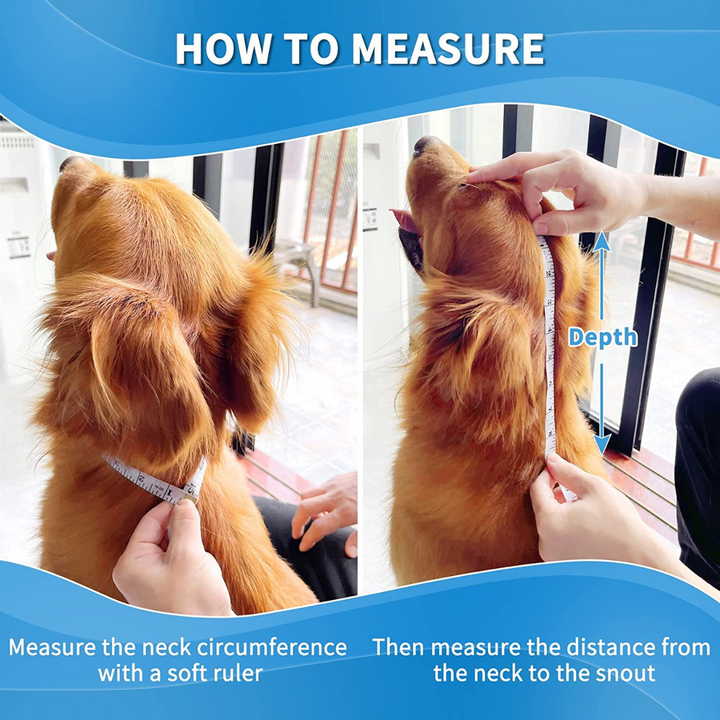 HOW TO MEASURE

Depth

Measure the neck circumference with a soft ruler

Then measure the distance from the neck to the snout