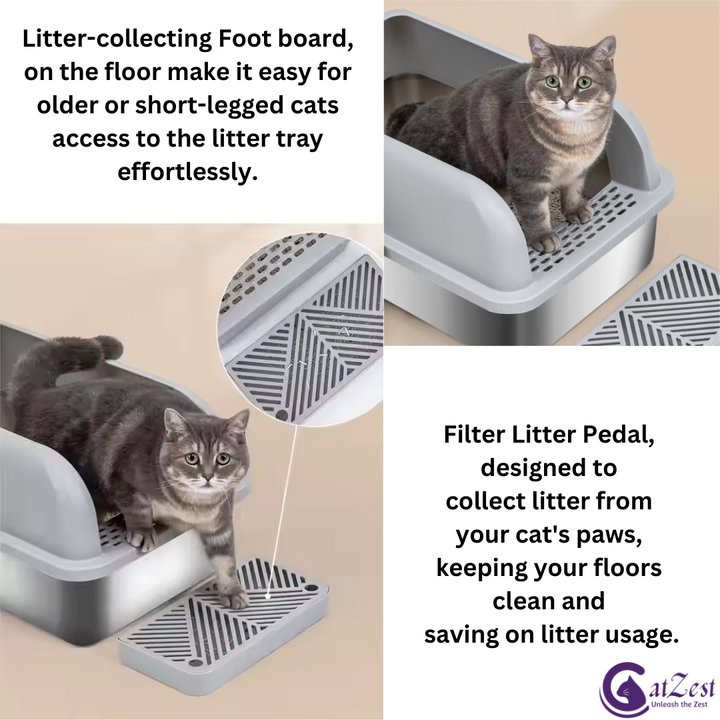 Litter-collecting Foot board, on the floor make it easy for older or short-legged cats access to the litter tray effortlessly.

Filter Litter Pedal, designed to collect litter from your cat's paws, keeping your floors clean and saving on litter usage.

CatZest
Unleash the Zest