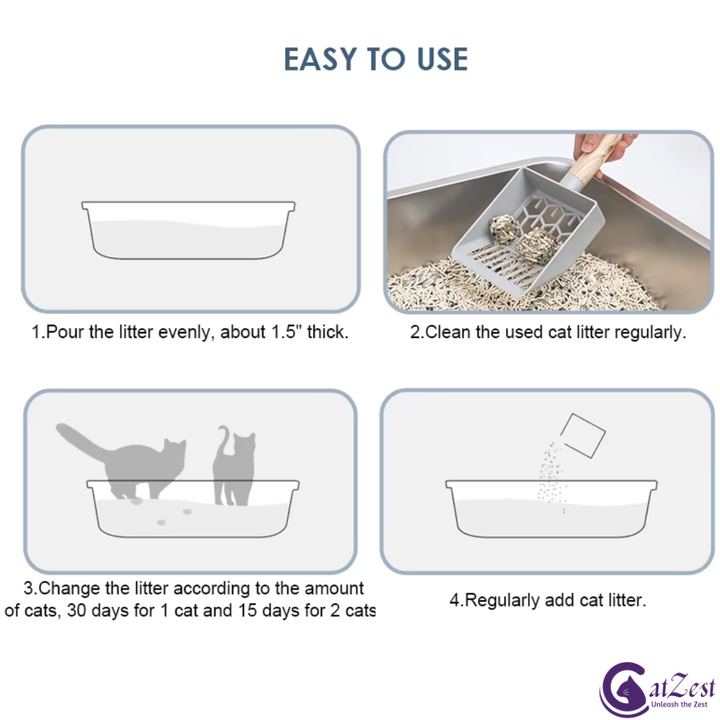 EASY TO USE

1.Pour the litter evenly, about 1.5" thick.

2.Clean the used cat litter regularly.

3.Change the litter according to the amount of cats, 30 days for 1 cat and 15 days for 2 cats

4.Regularly add cat litter.

CatZest
Unleash the Zest